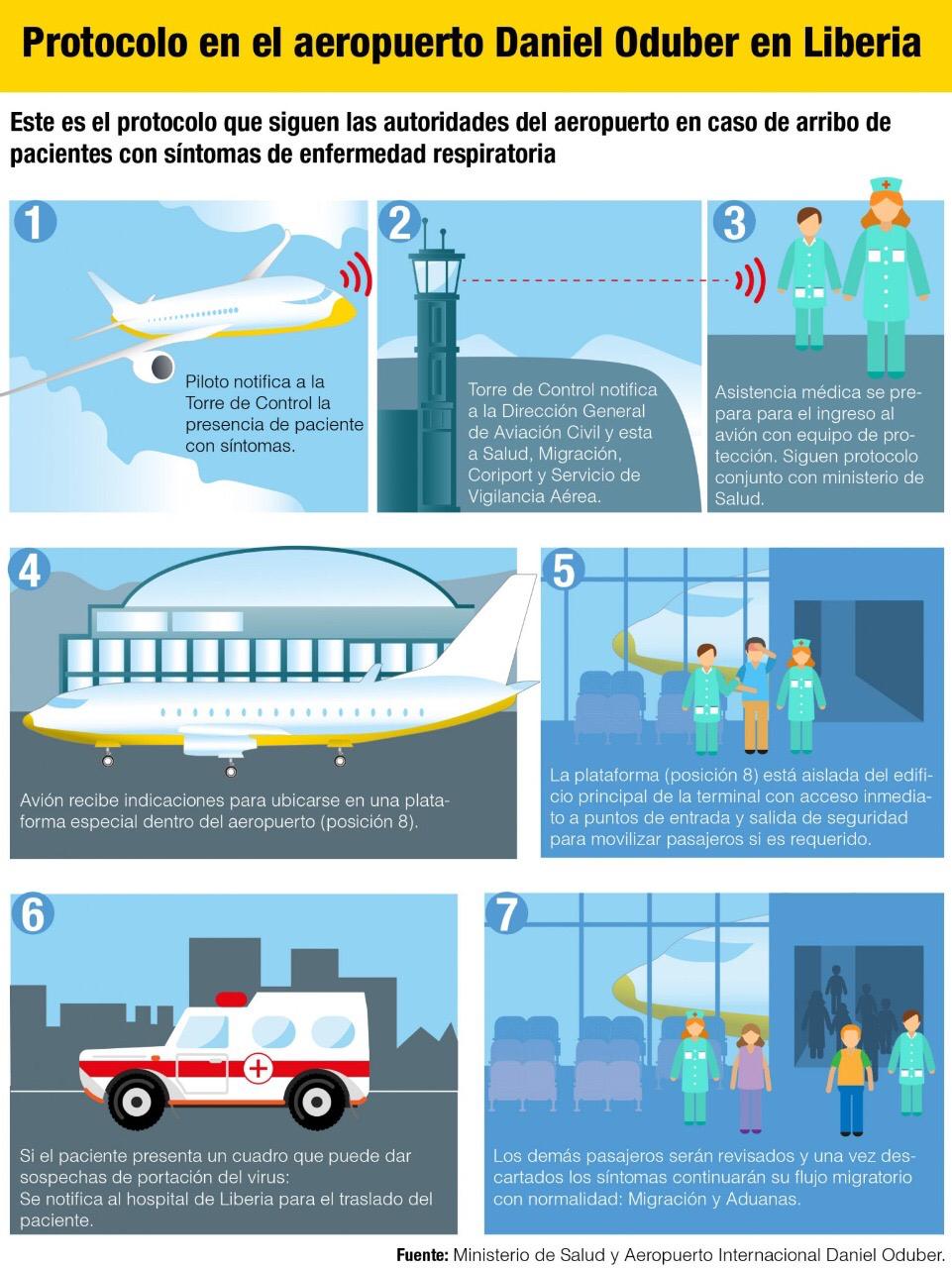 Protocolo en el aeropuerto Daniel Oduber en Liberia

Este es el protocolo que siguen las autoridades del aeropuerto en caso de arribo de pacientes con síntomas de enfermedad respiratoria

1
Piloto notifica a la Torre de Control la presencia de paciente con síntomas.

2
Torre de Control notifica a la Dirección General de Aviación Civil y esta a Salud, Migración, Coriport y Servicio de Vigilancia Aérea.

3
Asistencia médica se prepara para el ingreso al avión con equipo de protección. Siguen protocolo conjunto con ministerio de Salud.

4
Avión recibe indicaciones para ubicarse en una plataforma especial dentro del aeropuerto (posición 8).

5
La plataforma (posición 8) está aislada del edificio principal de la terminal con acceso inmediato a puntos de entrada y salida de seguridad para movilizar pasajeros si es requerido.

6
Si el paciente presenta un cuadro que puede dar sospechas de portación del virus:
Se notifica al hospital de Liberia para el traslado del paciente.

7
Los demás pasajeros serán revisados y una vez descartados los síntomas continuarán su flujo migratorio con normalidad: Migración y Aduanas.

Fuente: Ministerio de Salud y Aeropuerto Internacional Daniel Oduber.